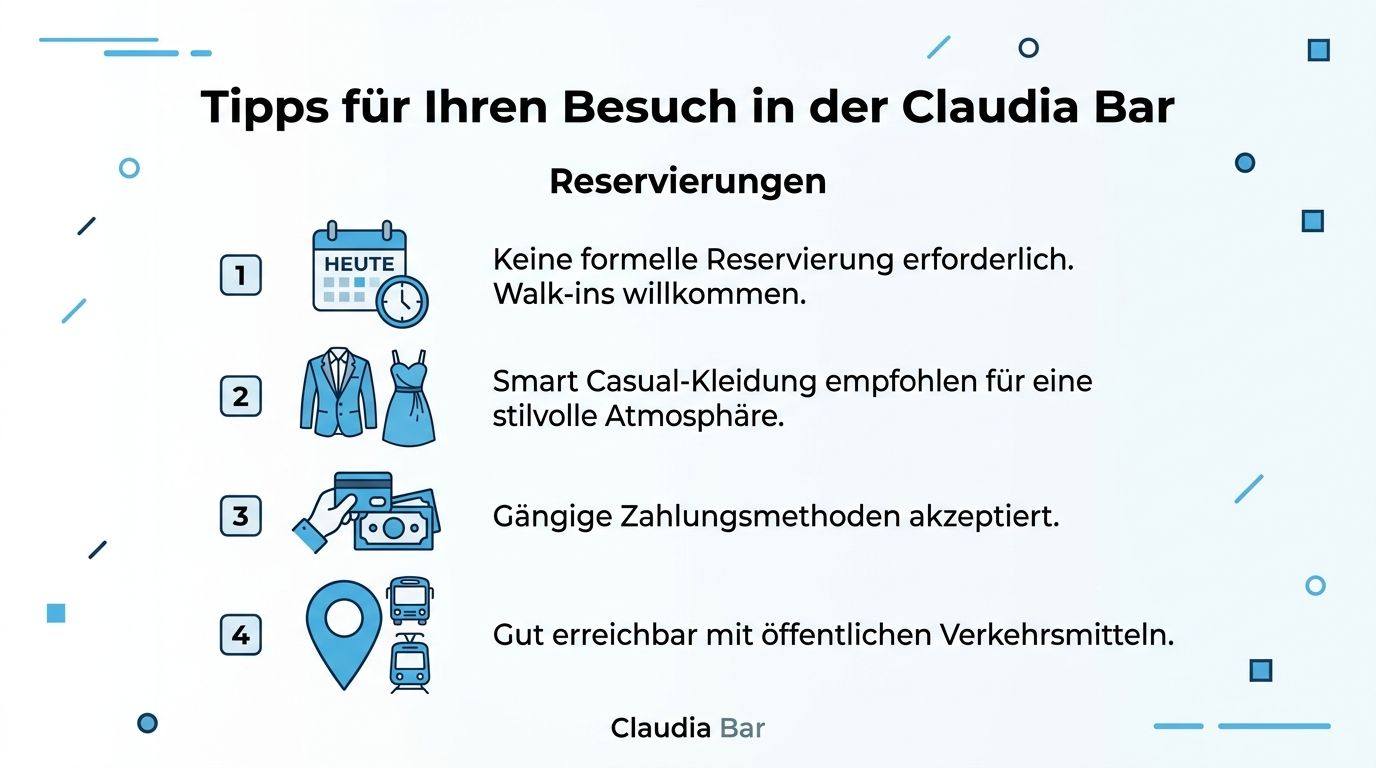 Tipps für Ihren Besuch in der Claudia Bar

Reservierungen

1
HEUTE
Keine formelle Reservierung erforderlich. Walk-ins willkommen.

2
Smart Casual-Kleidung empfohlen für eine stilvolle Atmosphäre.

3
Gängige Zahlungsmethoden akzeptiert.

4
Gut erreichbar mit öffentlichen Verkehrsmitteln.

Claudia Bar